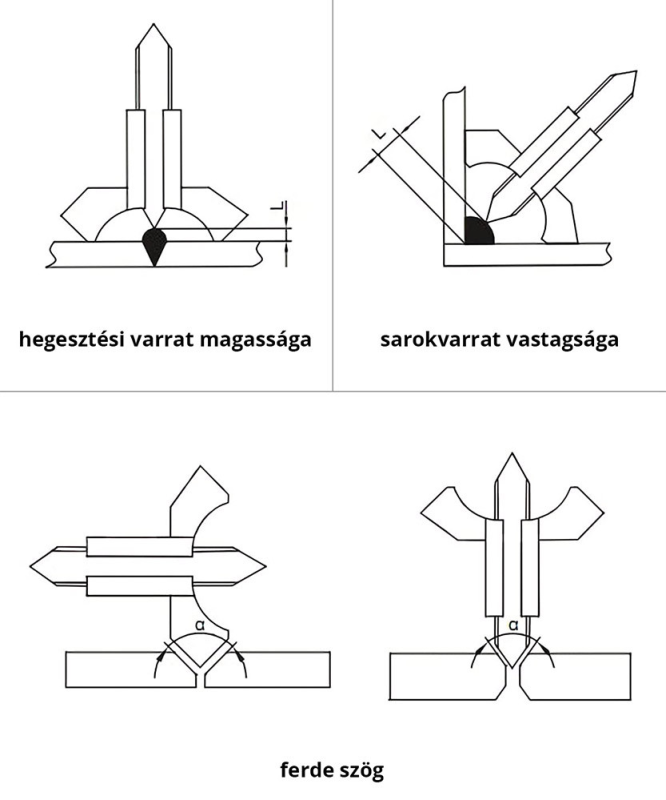 L

hegesztési varrat magassága

L

sarokvarrat vastagsága

α

α

ferde szög